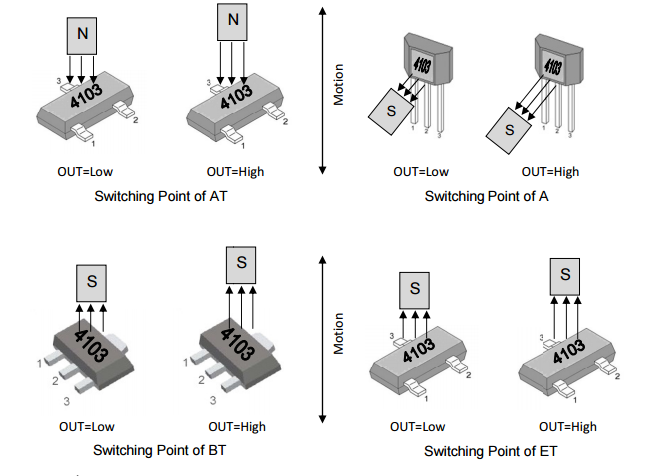 N
3
4103
2
1
OUT=Low

N
3
4103
2
1
OUT=High

Switching Point of AT

Motion

4103
S
1 2 3
OUT=Low

4103
S
1 2 3
OUT=High

Switching Point of A

S
4103
1
2
3
OUT=Low

S
4103
1
2
3
OUT=High

Switching Point of BT

Motion

S
3
4103
2
1
OUT=Low

S
3
4103
2
1
OUT=High

Switching Point of ET